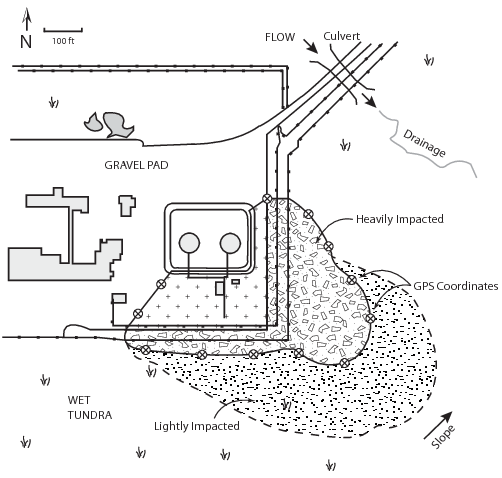 N
100 ft
FLOW
Culvert
Drainage
GRAVEL PAD
Heavily Impacted
GPS Coordinates
WET TUNDRA
Lightly Impacted
Slope