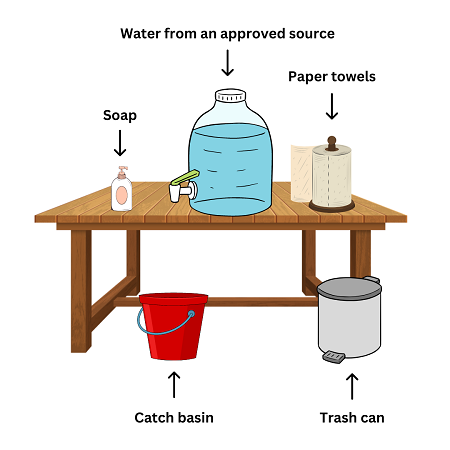 Water from an approved source

Paper towels

Soap

Catch basin

Trash can